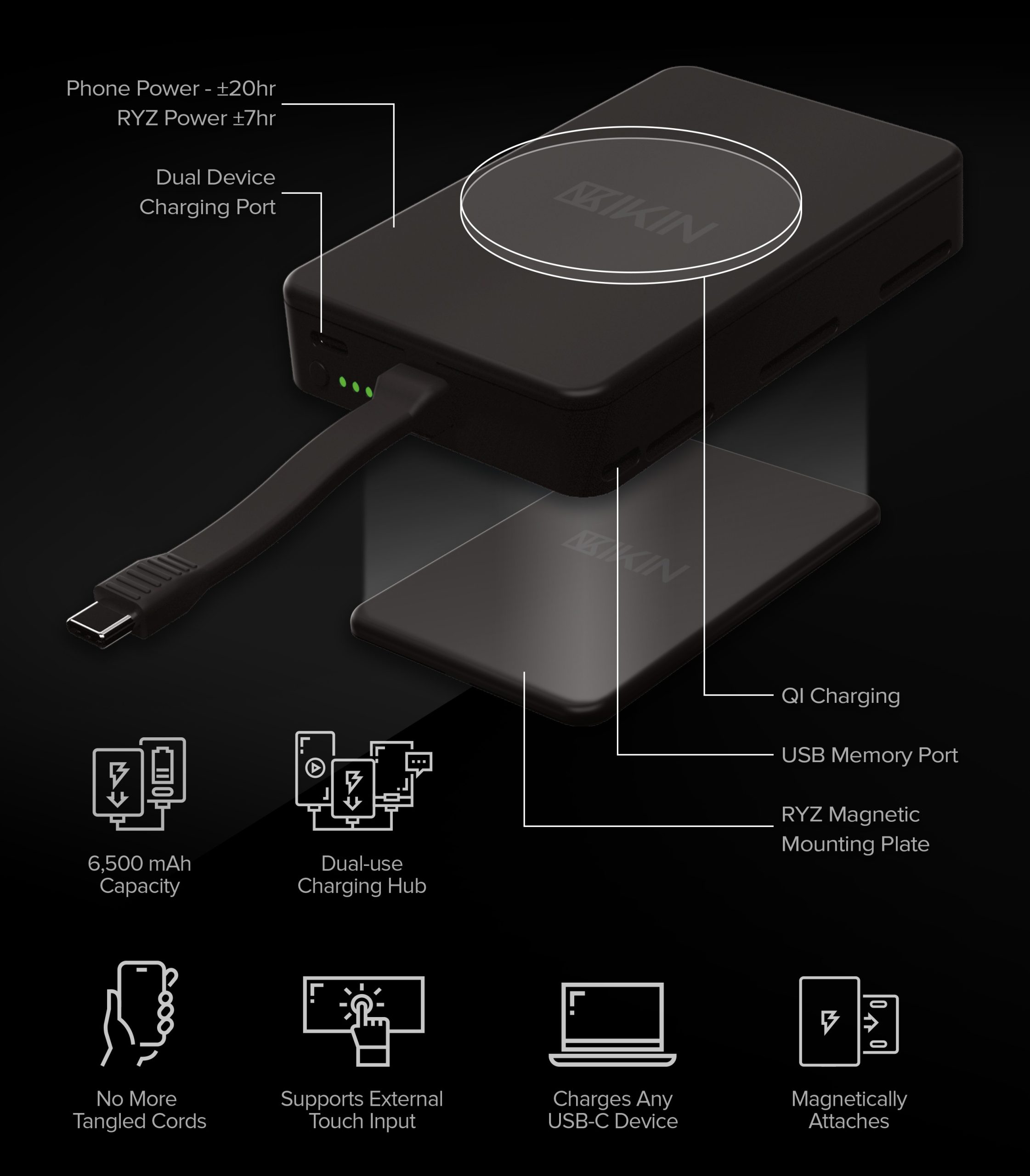 Phone Power - ±20hr
RYZ Power ±7hr

Dual Device
Charging Port

IKIN

IKIN

QI Charging

USB Memory Port

RYZ Magnetic
Mounting Plate

6,500 mAh
Capacity

Dual-use
Charging Hub

No More
Tangled Cords

Supports External
Touch Input

Charges Any
USB-C Device

Magnetically
Attaches